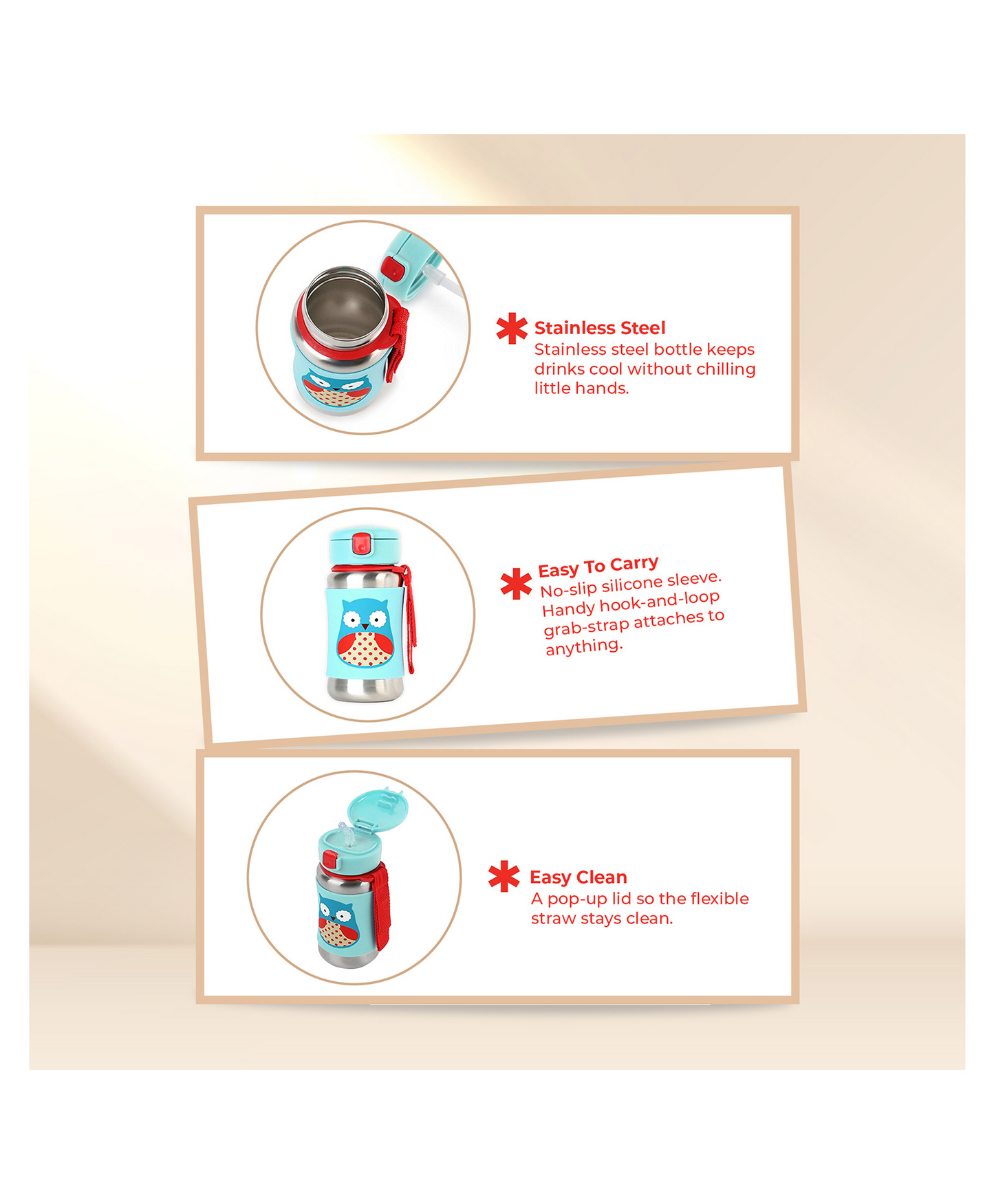 Stainless Steel
Stainless steel bottle keeps drinks cool without chilling little hands.

Easy To Carry
No-slip silicone sleeve. Handy hook-and-loop grab-strap attaches to anything.

Easy Clean
A pop-up lid so the flexible straw stays clean.