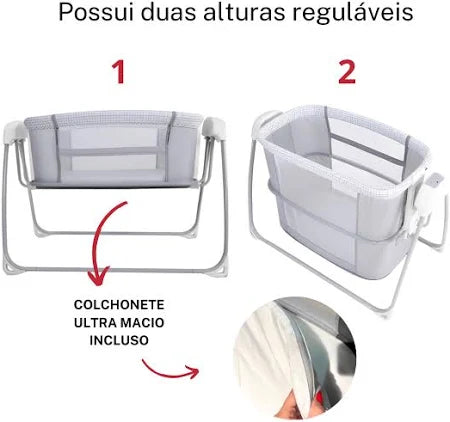 Possui duas alturas reguláveis

1

2

COLCHONETE ULTRA MACIO INCLUSO